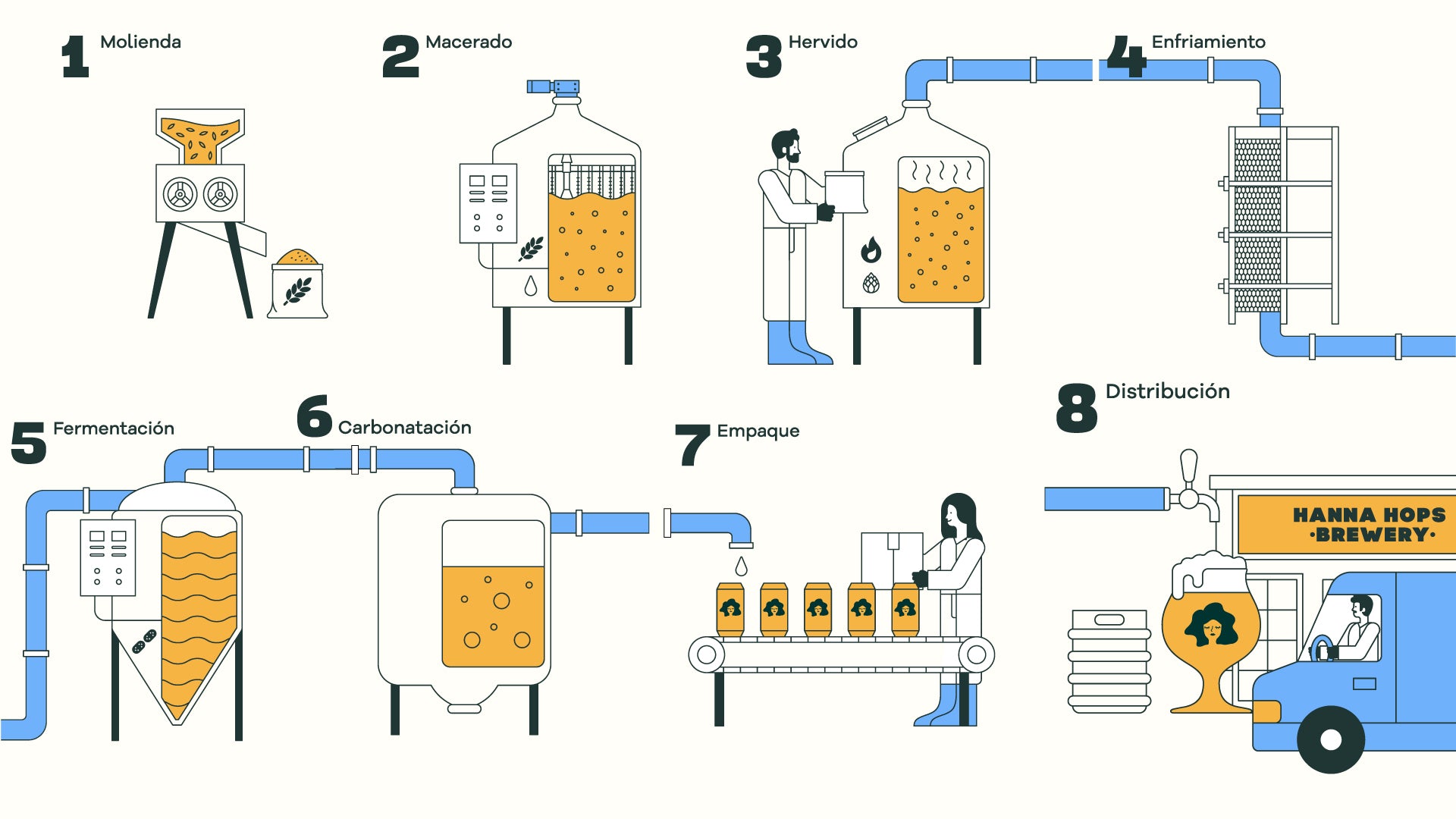 1 Molienda

2 Macerado

3 Hervido

4 Enfriamiento

5 Fermentación

6 Carbonatación

7 Empaque

8 Distribución

HANNA HOPS
·BREWERY·